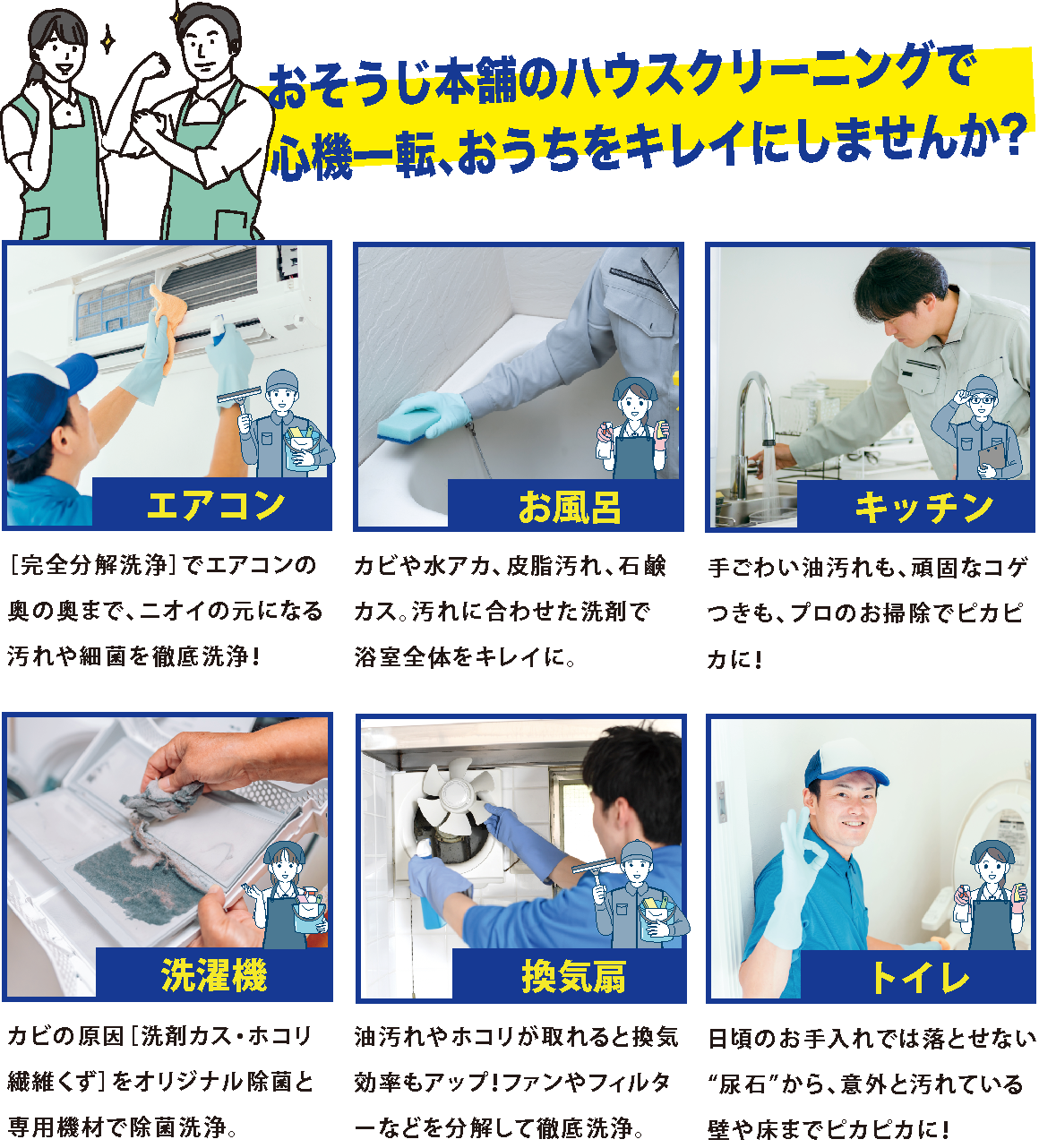 おそうじ本舗のハウスクリーニングで
心機一転、おうちをキレイにしませんか？

エアコン

［完全分解洗浄］でエアコンの奥の奥まで、ニオイの元になる汚れや細菌を徹底洗浄！

お風呂

カビや水アカ、皮脂汚れ、石鹸カス。汚れに合わせた洗剤で浴室全体をキレイに。

キッチン

手ごわい油汚れも、頑固なコゲつきも、プロのお掃除でピカピカに！

洗濯機

カビの原因［洗剤カス・ホコリ繊維くず］をオリジナル除菌と専用機材で除菌洗浄。

換気扇

油汚れやホコリが取れると換気効率もアップ！ファンやフィルターなどを分解して徹底洗浄。

トイレ

日頃のお手入れでは落とせない“尿石”から、意外と汚れている壁や床までピカピカに！